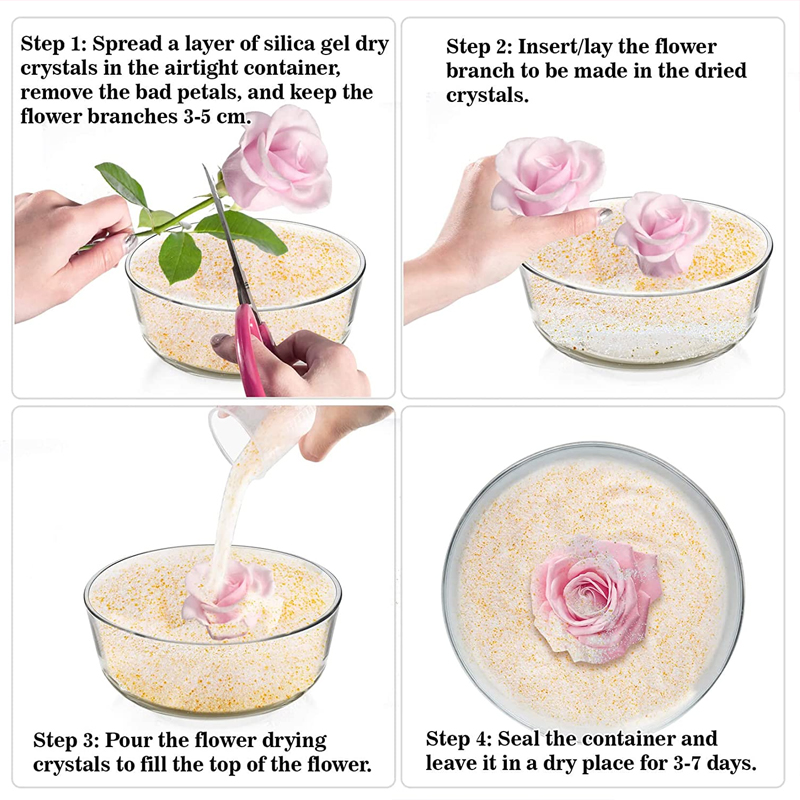 Step 1: Spread a layer of silica gel dry crystals in the airtight container, remove the bad petals, and keep the flower branches 3-5 cm.

Step 2: Insert/lay the flower branch to be made in the dried crystals.

Step 3: Pour the flower drying crystals to fill the top of the flower.

Step 4: Seal the container and leave it in a dry place for 3-7 days.